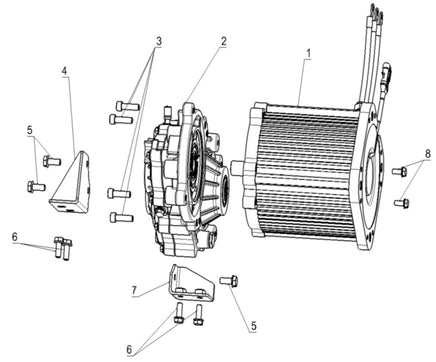 3
2
1
4
5
8
6
7
5
6