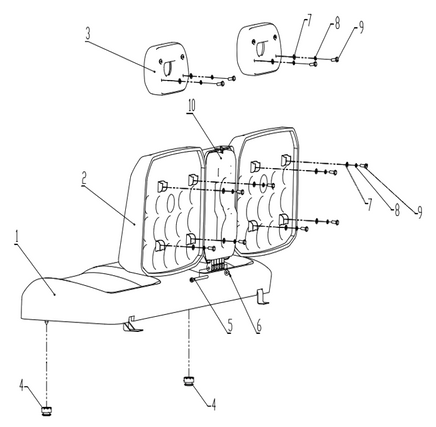 3
7
8
9
10
2
7
8
9
1
5
6
4
4