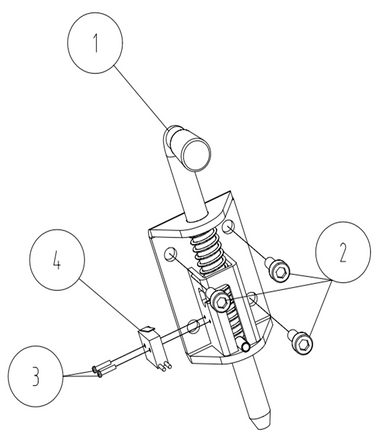 1

4

2

3