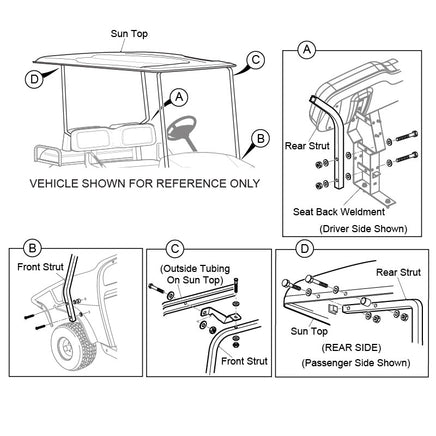 Sun Top

D

C

A

B

VEHICLE SHOWN FOR REFERENCE ONLY

A

Rear Strut

Seat Back Weldment

(Driver Side Shown)

B

Front Strut

C

(Outside Tubing On Sun Top)

Front Strut

D

Rear Strut

Sun Top

(REAR SIDE)

(Passenger Side Shown)