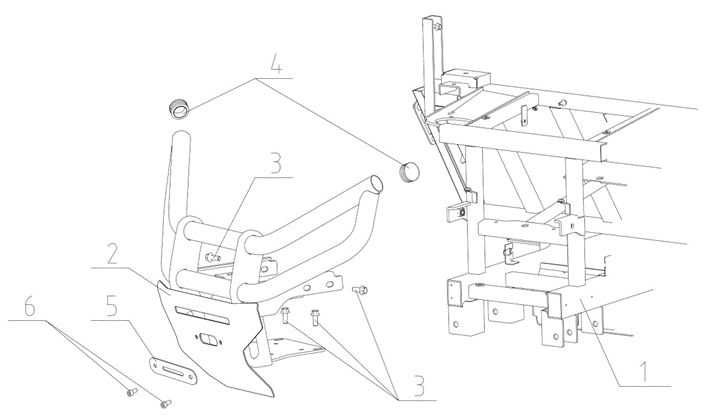 4
3
2
5
6
3
1